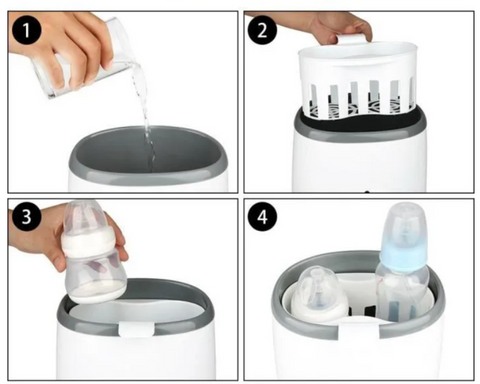 1

2

3

4